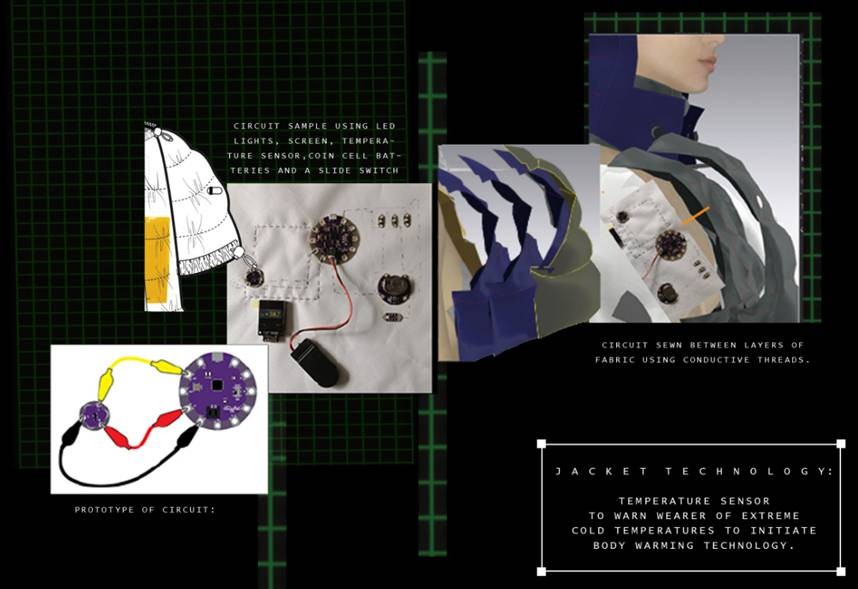 CIRCUIT SAMPLE USING LED LIGHTS, SCREEN, TEMPERATURE SENSOR,COIN CELL BATTERIES AND A SLIDE SWITCH

CIRCUIT SEWN BETWEEN LAYERS OF FABRIC USING CONDUCTIVE THREADS.

PROTOTYPE OF CIRCUIT:

JACKET TECHNOLOGY:

TEMPERATURE SENSOR TO WARN WEARER OF EXTREME COLD TEMPERATURES TO INITIATE BODY WARMING TECHNOLOGY.